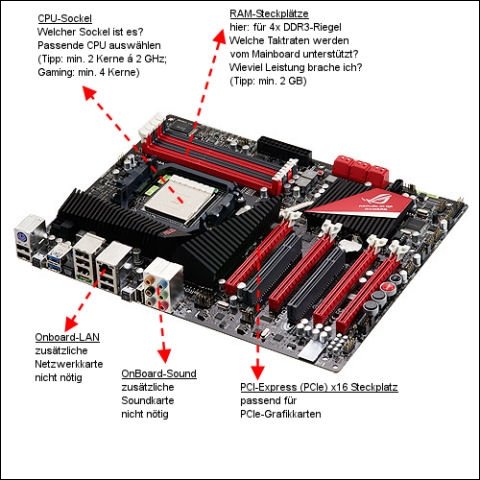 CPU-Sockel
Welcher Sockel ist es?
Passende CPU auswählen
(Tipp: min. 2 Kerne á 2 GHz;
Gaming: min. 4 Kerne)

RAM-Steckplätze
hier: für 4x DDR3-Riegel
Welche Taktraten werden
vom Mainboard unterstützt?
Wieviel Leistung brache ich?
(Tipp: min. 2 GB)

Onboard-LAN
zusätzliche
Netzwerkkarte
nicht nötig

OnBoard-Sound
zusätzliche
Soundkarte
nicht nötig

PCI-Express (PCIe) x16 Steckplatz
passend für
PCIe-Grafikkarten