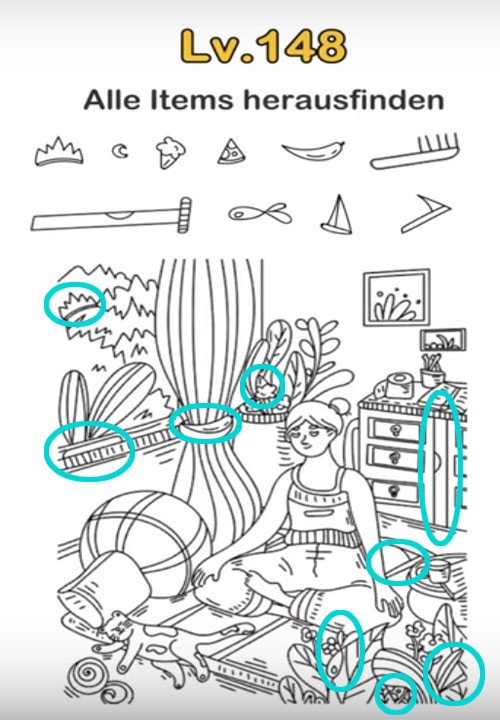 Lv.148

Alle Items herausfinden