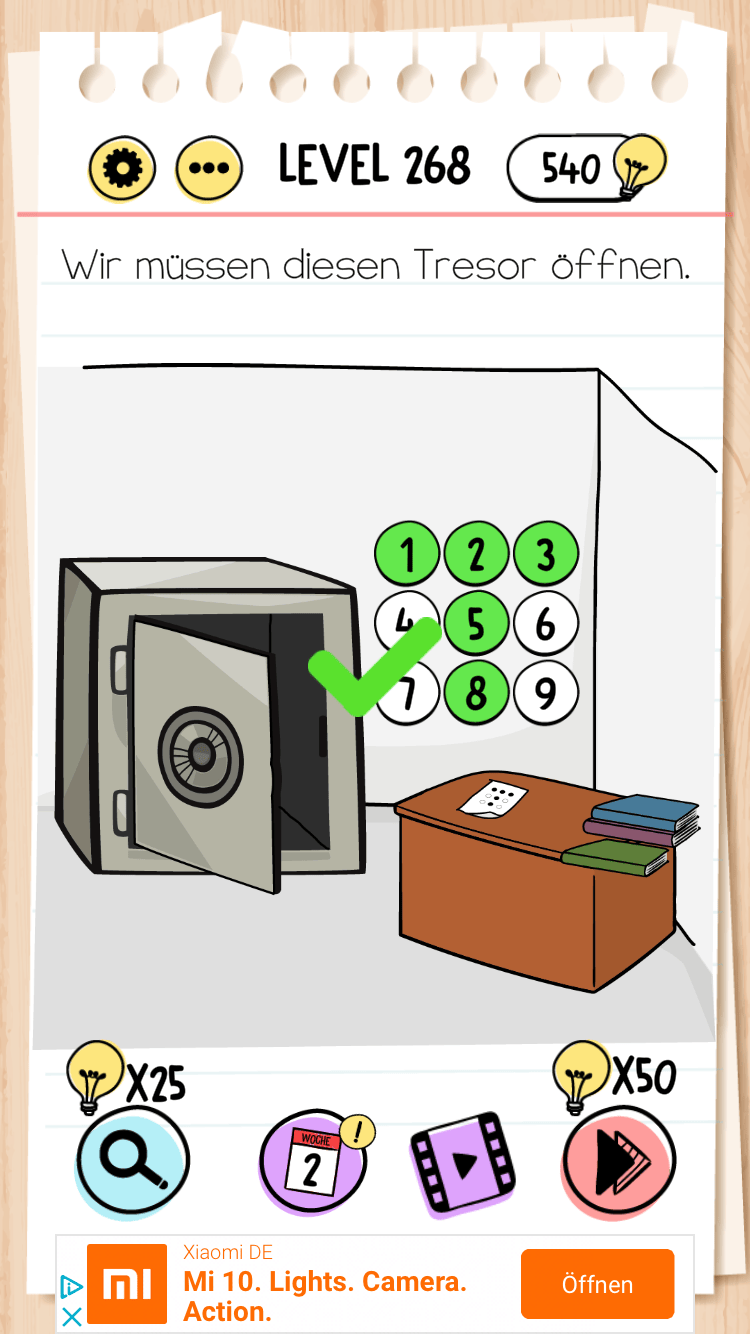 LEVEL 268

540

Wir müssen diesen Tresor öffnen.

1 2 3
4 5 6
7 8 9

X25

X50

WOCHE
2
!

Xiaomi DE
Mi 10. Lights. Camera. Action.
Öffnen