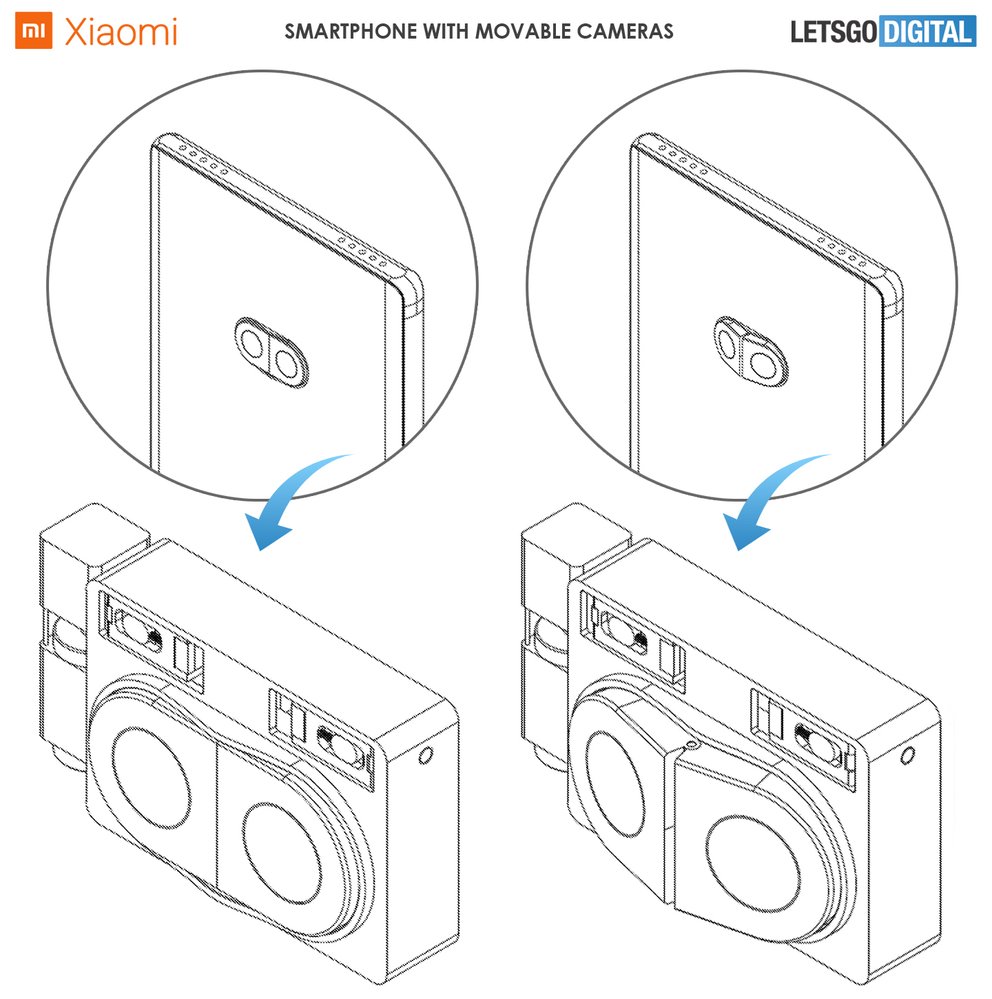 mi Xiaomi

SMARTPHONE WITH MOVABLE CAMERAS

LETSGO DIGITAL